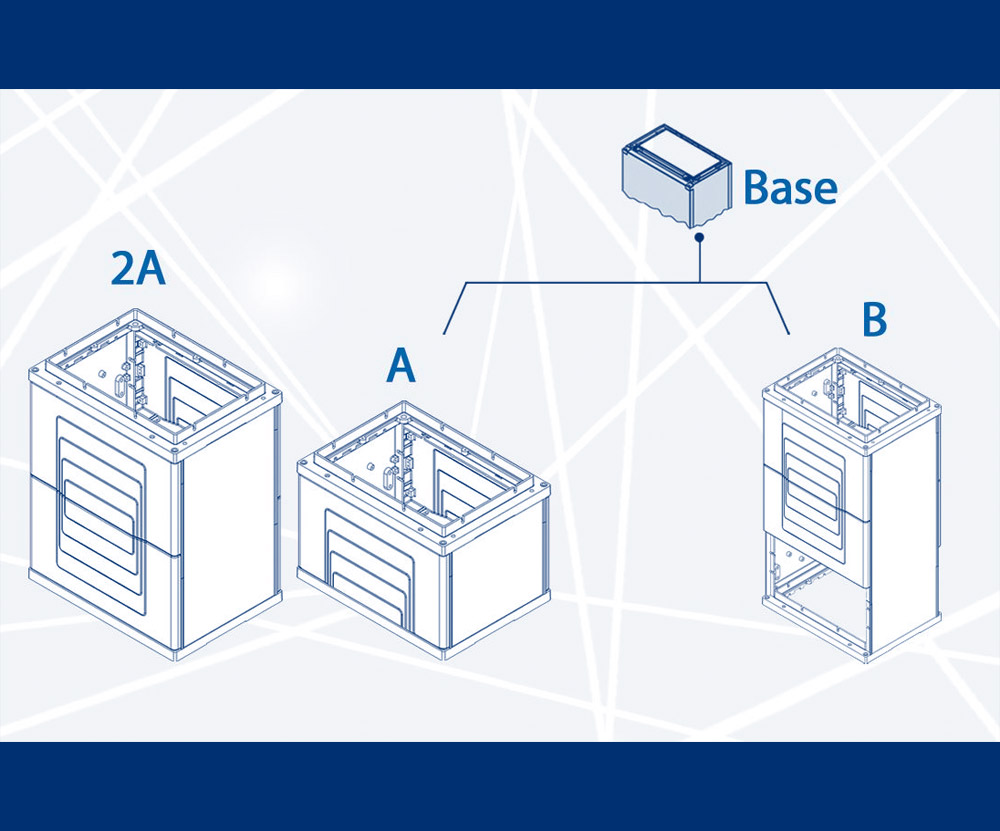 Base

2A

A

B